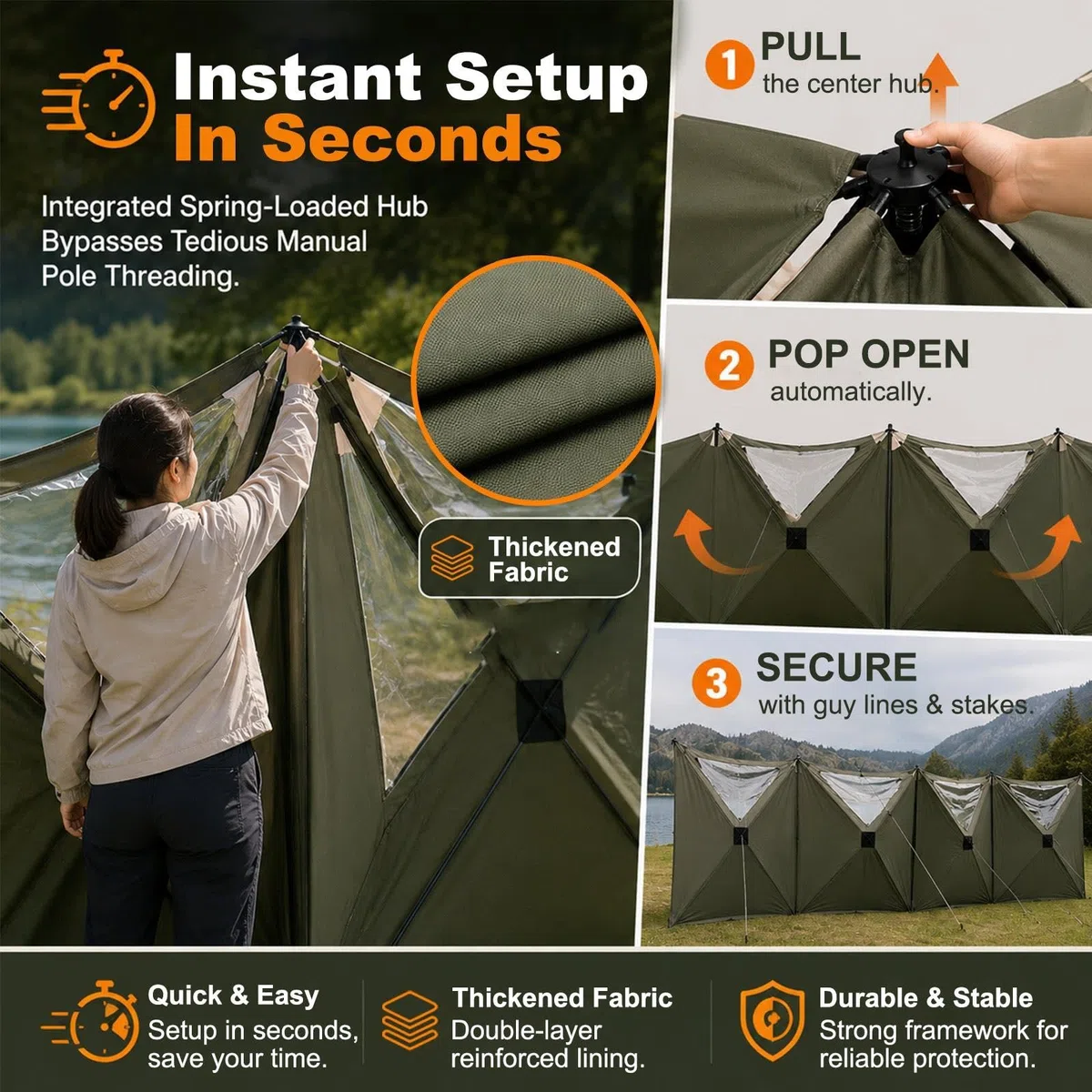 Instant Setup In Seconds

Integrated Spring-Loaded Hub Bypasses Tedious Manual Pole Threading.

Thickened Fabric

1 PULL
the center hub.

2 POP OPEN
automatically.

3 SECURE
with guy lines & stakes.

Quick & Easy
Setup in seconds, save your time.

Thickened Fabric
Double-layer reinforced lining.

Durable & Stable
Strong framework for reliable protection.